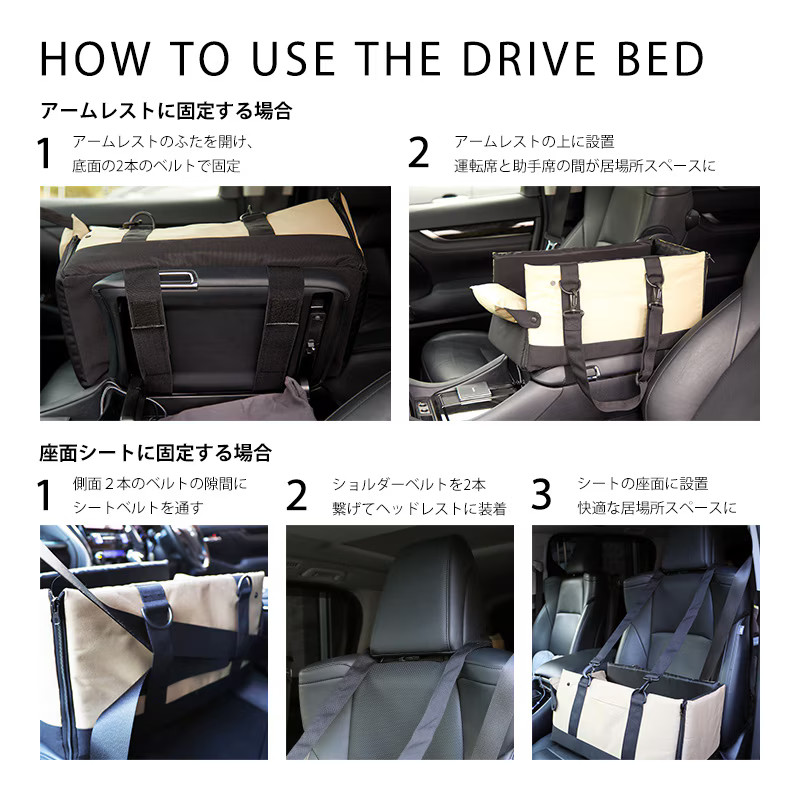 HOW TO USE THE DRIVE BED

アームレストに固定する場合

1 アームレストのふたを開け、底面の2本のベルトで固定

2 アームレストの上に設置 運転席と助手席の間が居場所スペースに

座面シートに固定する場合

1 側面２本のベルトの隙間にシートベルトを通す

2 ショルダーベルトを2本繋げてヘッドレストに装着

3 シートの座面に設置 快適な居場所スペースに