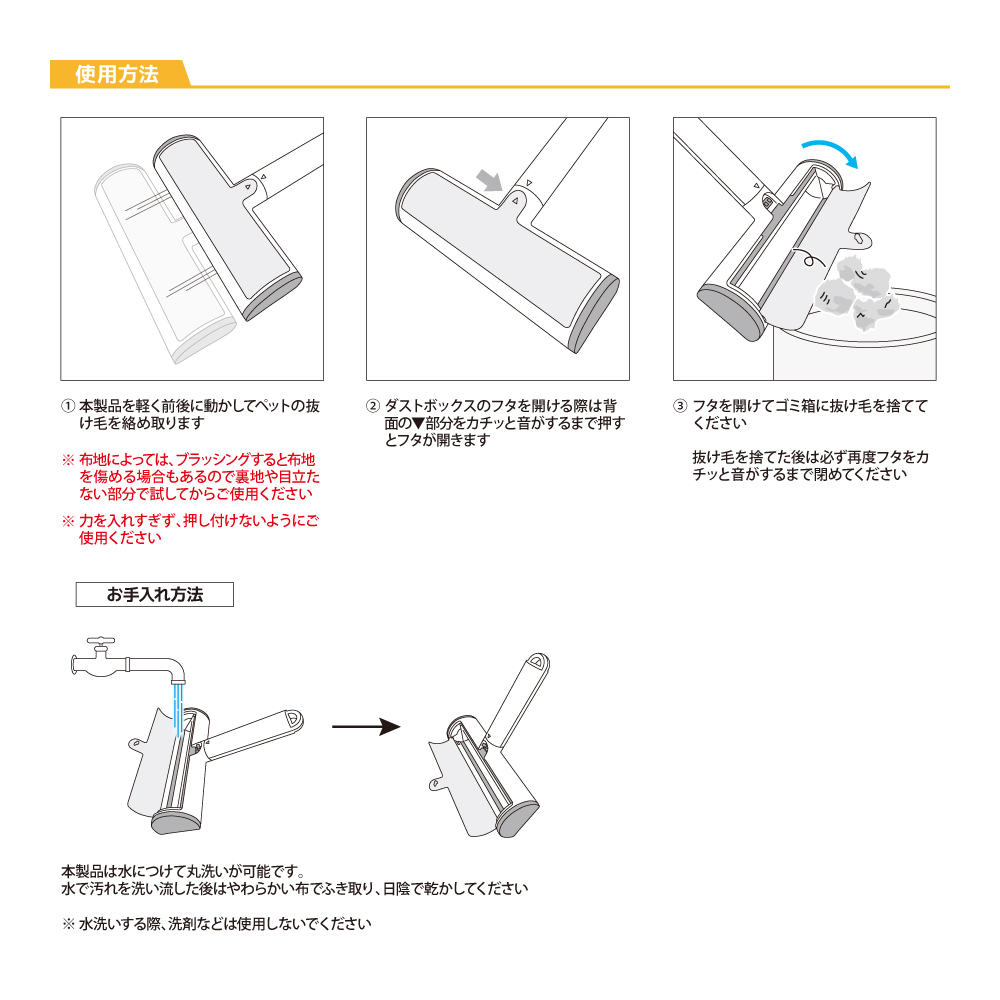 使用方法

① 本製品を軽く前後に動かしてペットの抜け毛を絡め取ります

※ 布地によっては、ブラッシングすると布地を傷める場合もあるので裏地や目立たない部分で試してからご使用ください

※ 力を入れすぎず、押し付けないようにご使用ください

② ダストボックスのフタを開ける際は背面の▼部分をカチッと音がするまで押すとフタが開きます

③ フタを開けてゴミ箱に抜け毛を捨ててください

抜け毛を捨てた後は必ず再度フタをカチッと音がするまで閉めてください

お手入れ方法

本製品は水につけて丸洗いが可能です。
水で汚れを洗い流した後はやわらかい布でふき取り、日陰で乾かしてください

※ 水洗いする際、洗剤などは使用しないでください