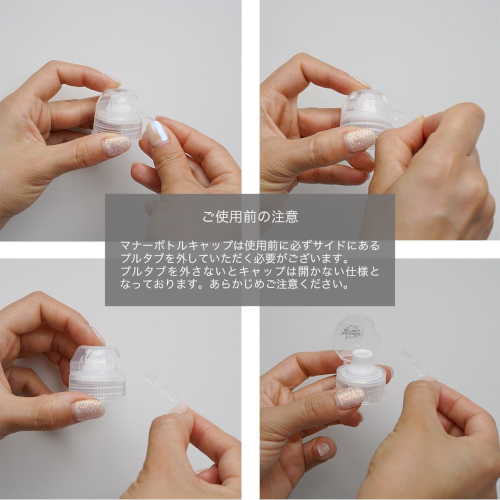 ご使用前の注意

マナーボトルキャップは使用前に必ずサイドにあるプルタブを外していただく必要がございます。
プルタブを外さないとキャップは開かない仕様となっております。あらかじめご注意ください。