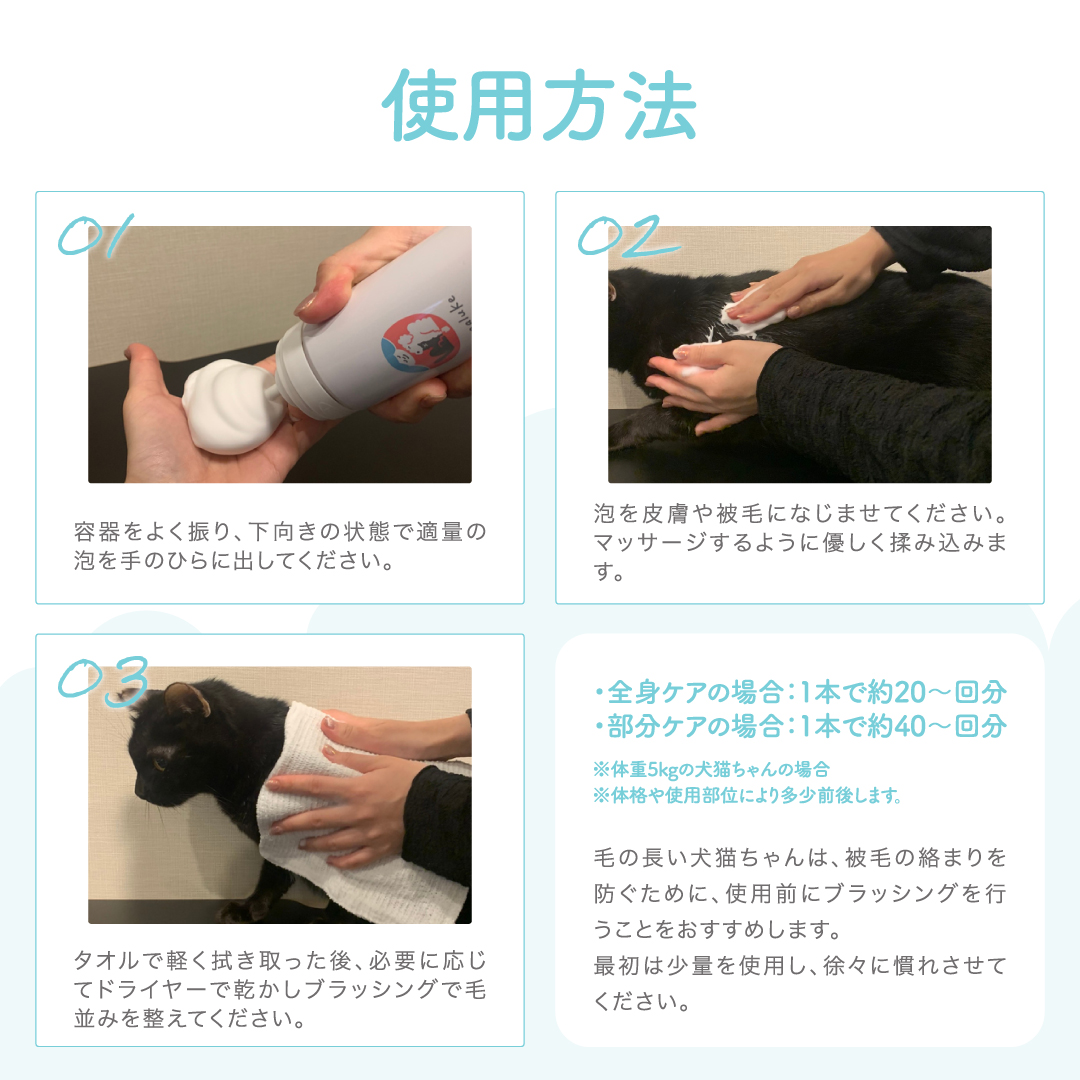 使用方法

01

容器をよく振り、下向きの状態で適量の泡を手のひらに出してください。

02

泡を皮膚や被毛になじませてください。マッサージするように優しく揉み込みます。

03

タオルで軽く拭き取った後、必要に応じてドライヤーで乾かしブラッシングで毛並みを整えてください。

・全身ケアの場合：1本で約20～回分
・部分ケアの場合：1本で約40～回分

※体重5kgの犬猫ちゃんの場合
※体格や使用部位により多少前後します。

毛の長い犬猫ちゃんは、被毛の絡まりを防ぐために、使用前にブラッシングを行うことをおすすめします。
最初は少量を使用し、徐々に慣れさせてください。