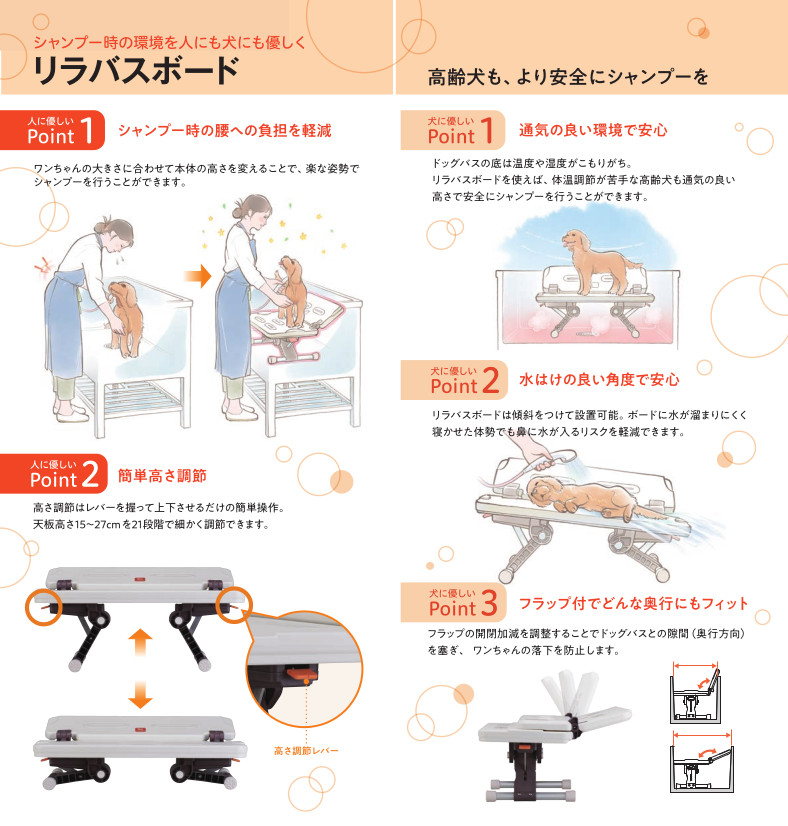 シャンプー時の環境を人にも犬にも優しく
リラバスボード

人に優しい Point 1 シャンプー時の腰への負担を軽減

ワンちゃんの大きさに合わせて本体の高さを変えることで、楽な姿勢でシャンプーを行うことができます。

人に優しい Point 2 簡単高さ調節

高さ調節はレバーを握って上下させるだけの簡単操作。
天板高さ15~27cmを21段階で細かく調節できます。

高さ調節レバー

高齢犬も、より安全にシャンプーを

犬に優しい Point 1 通気の良い環境で安心

ドッグバスの底は温度や湿度がこもりがち。
リラバスボードを使えば、体温調節が苦手な高齢犬も通気の良い高さで安全にシャンプーを行うことができます。

犬に優しい Point 2 水はけの良い角度で安心

リラバスボードは傾斜をつけて設置可能。ボードに水が溜まりにくく寝かせた体勢でも鼻に水が入るリスクを軽減できます。

犬に優しい Point 3 フラップ付でどんな奥行にもフィット

フラップの開閉加減を調整することでドッグバスとの隙間（奥行方向）を塞ぎ、 ワンちゃんの落下を防止します。