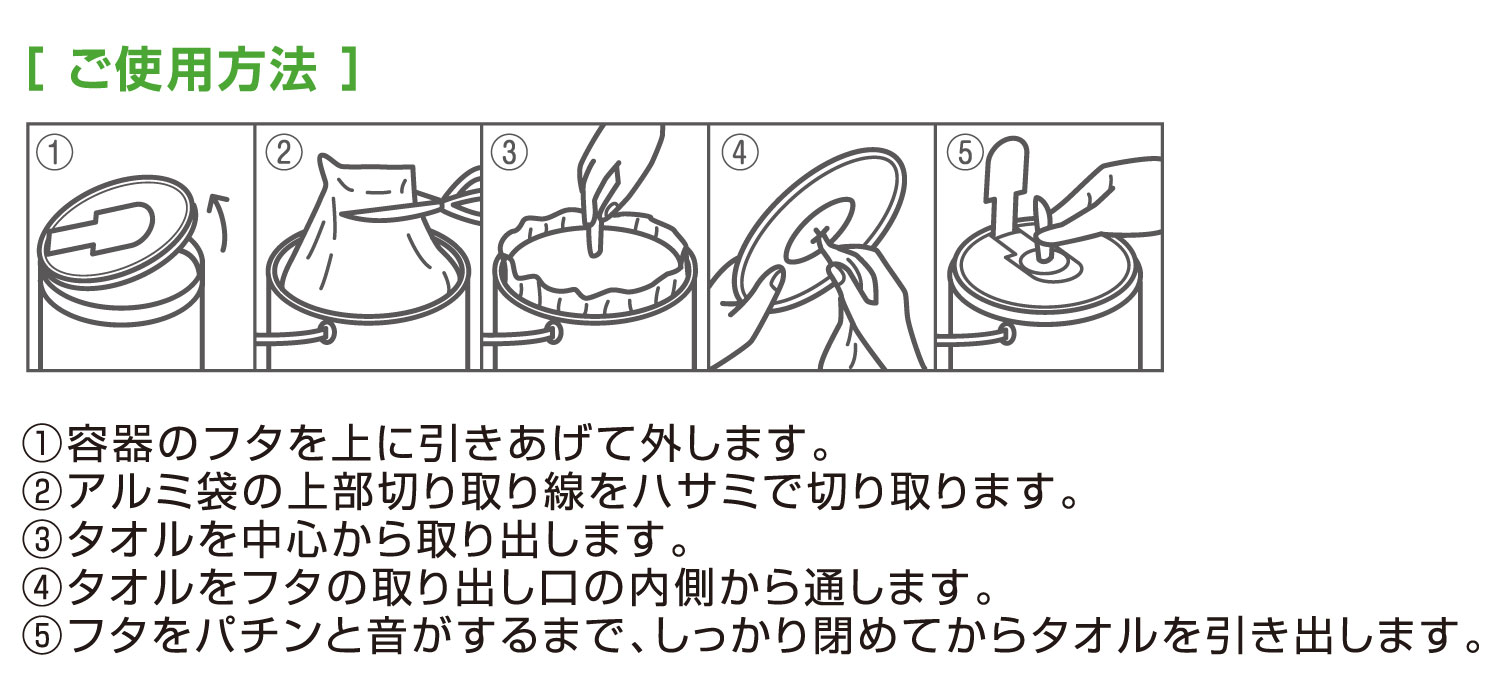 [ ご使用方法 ]

①

②

③

④

⑤

①容器のフタを上に引きあげて外します。
②アルミ袋の上部切り取り線をハサミで切り取ります。
③タオルを中心から取り出します。
④タオルをフタの取り出し口の内側から通します。
⑤フタをパチンと音がするまで、しっかり閉めてからタオルを引き出します。