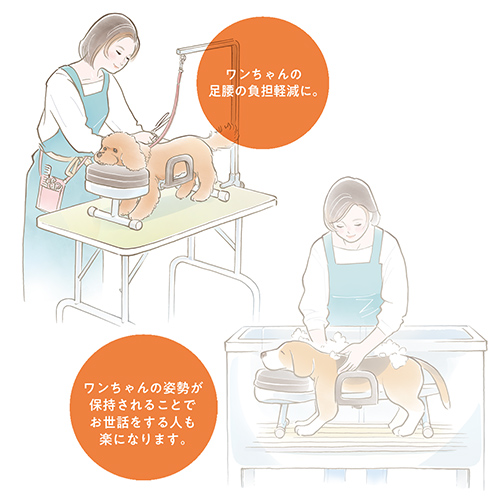 ワンちゃんの
足腰の負担軽減に。

ワンちゃんの姿勢が
保持されることで
お世話をする人も
楽になります。